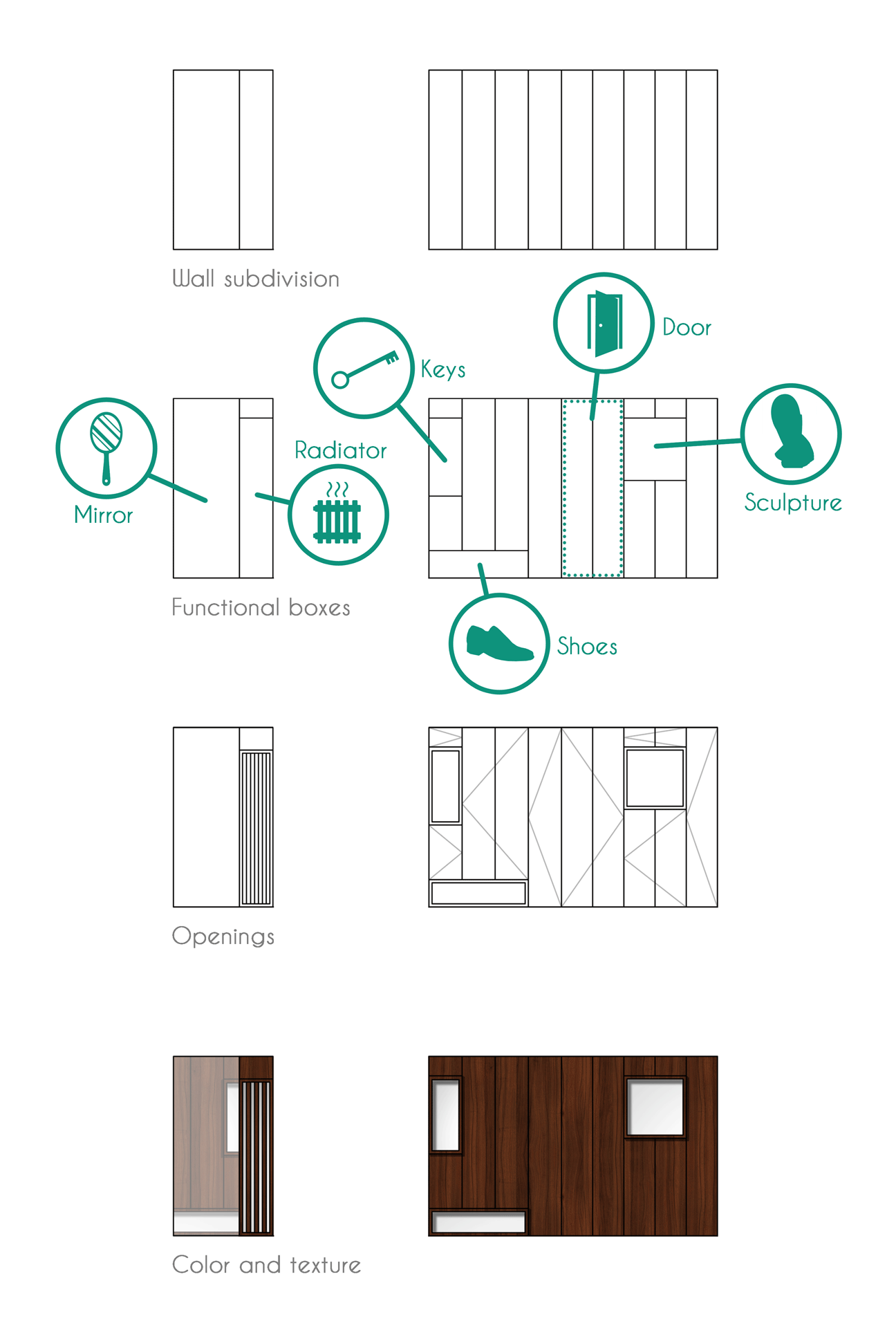 Wall subdivision

Door

Keys

Radiator

Mirror

Sculpture

Functional boxes

Shoes

Openings

Color and texture