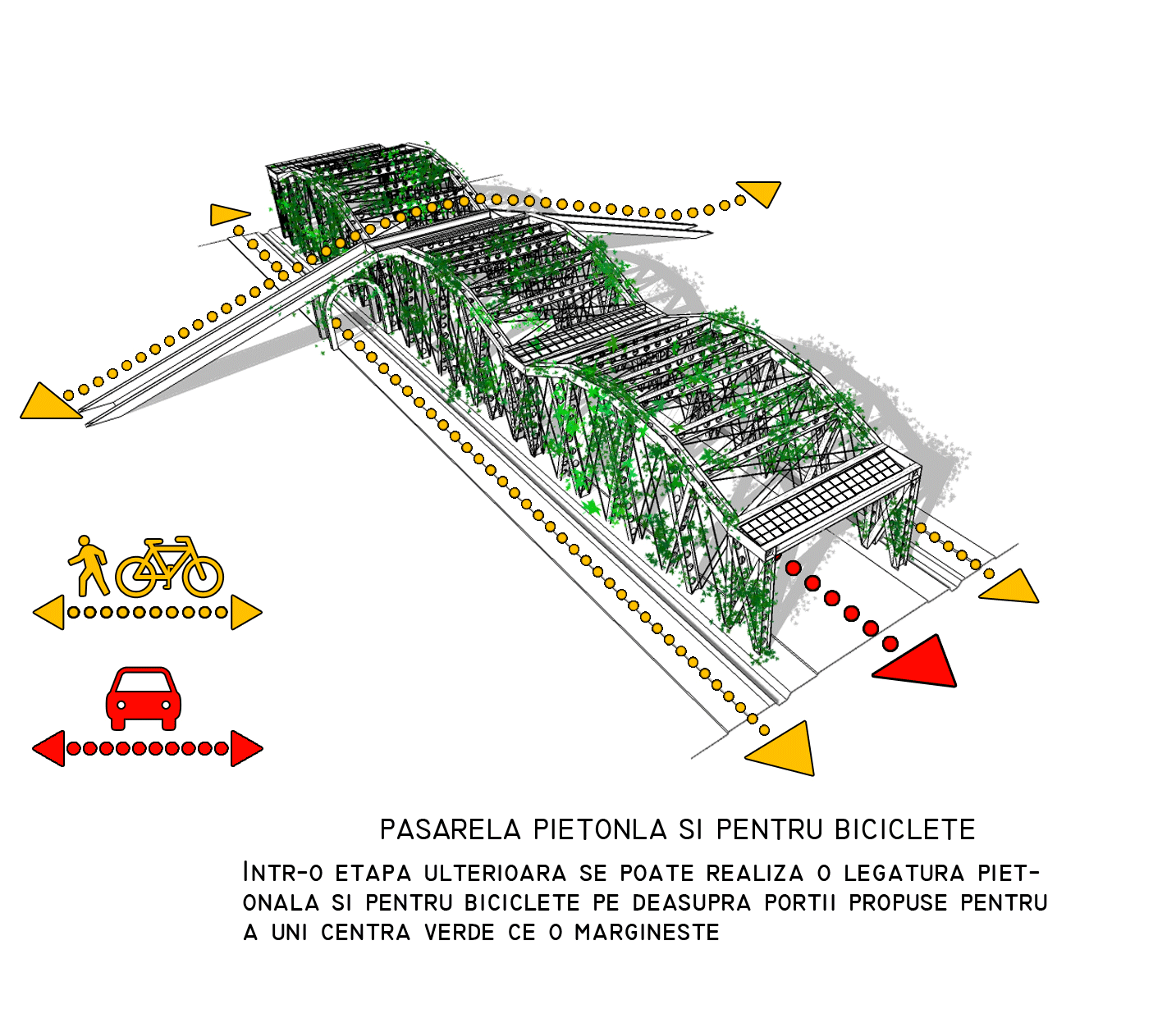 PASARELA PIETONLA SI PENTRU BICICLETE

INTR-O ETAPA ULTERIOARA SE POATE REALIZA O LEGATURA PIETONALA SI PENTRU BICICLETE PE DEASUPRA PORTII PROPUSE PENTRU A UNI CENTRA VERDE CE O MARGINESTE